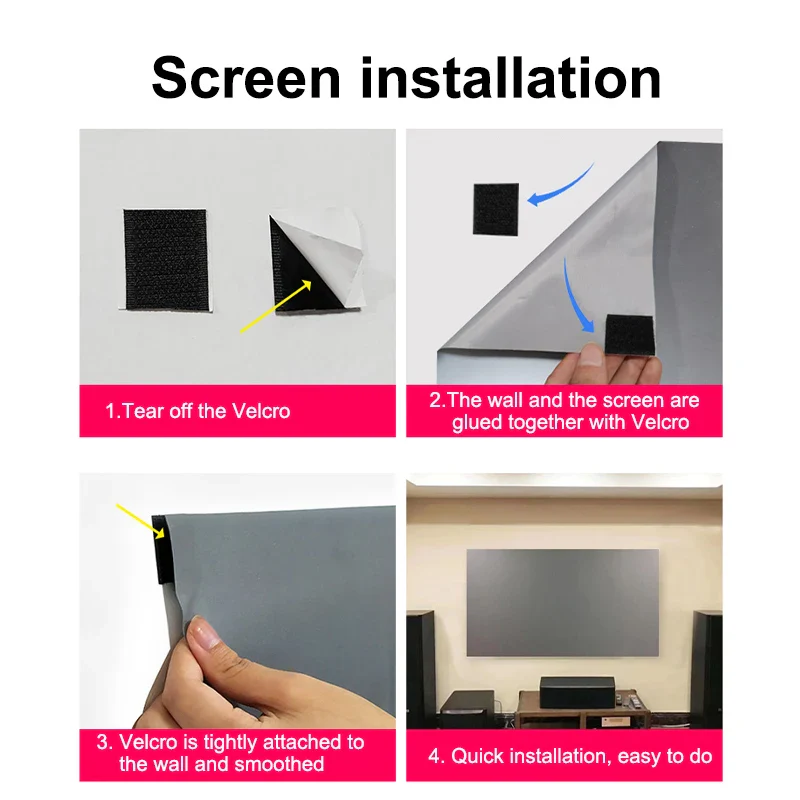 Screen installation

1.Tear off the Velcro

2.The wall and the screen are glued together with Velcro

3. Velcro is tightly attached to the wall and smoothed

4. Quick installation, easy to do